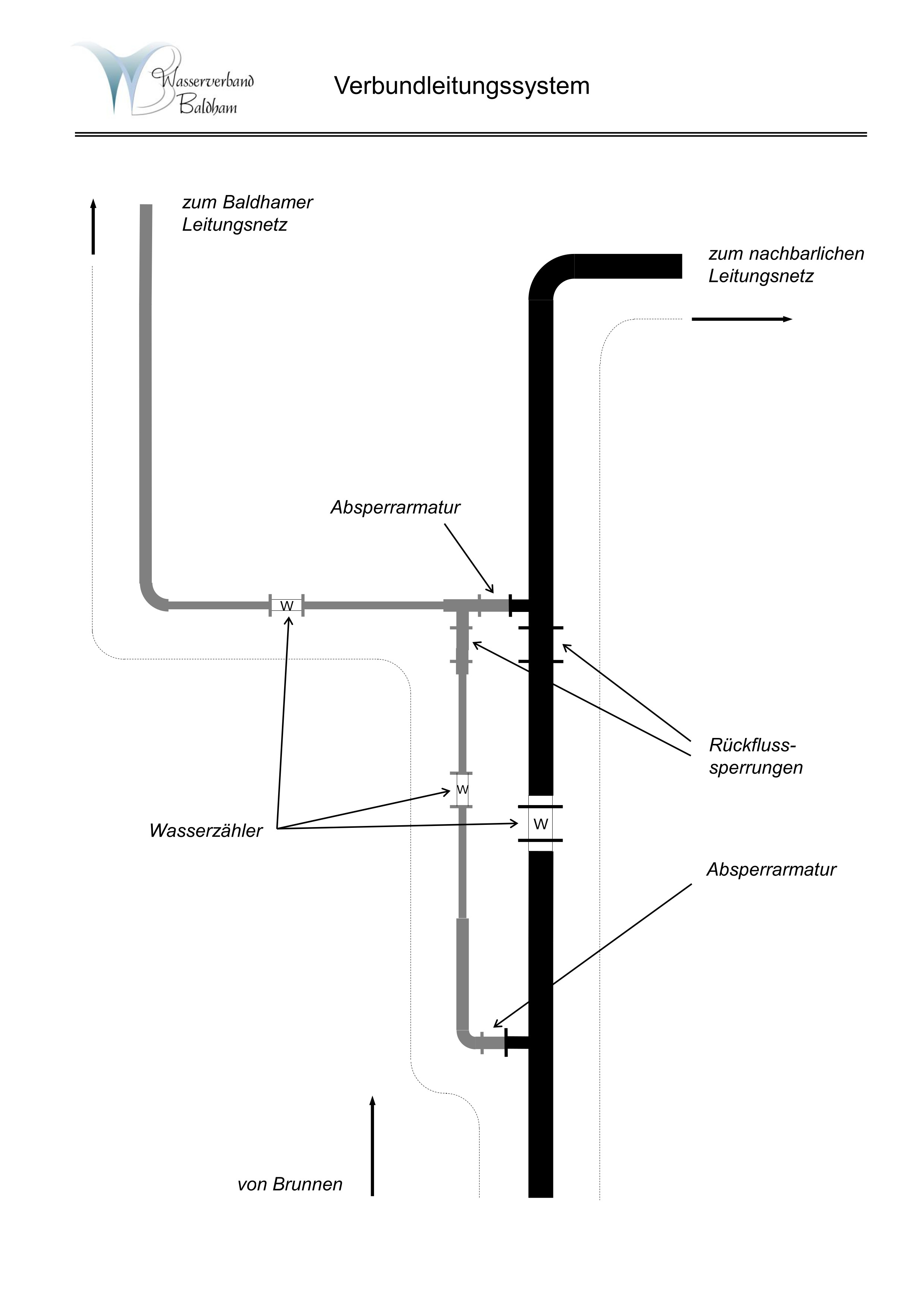 Wasserverband Baldham

Verbundleitungssystem

zum Baldhamer Leitungsnetz

zum nachbarlichen Leitungsnetz

Absperrarmatur

W

Rückfluss-sperrungen

W

W

Wasserzähler

Absperrarmatur

von Brunnen